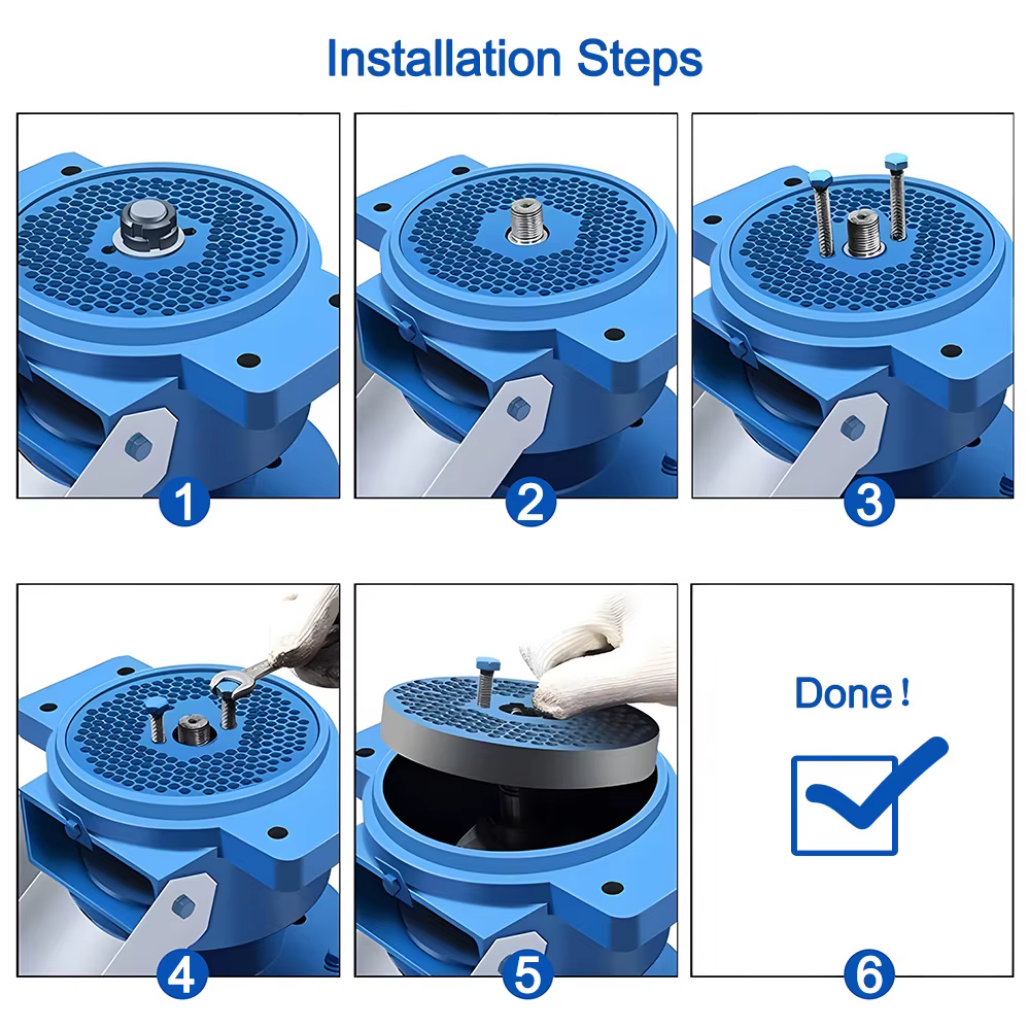 Installation Steps

1

2

3

4

5

Done !

6