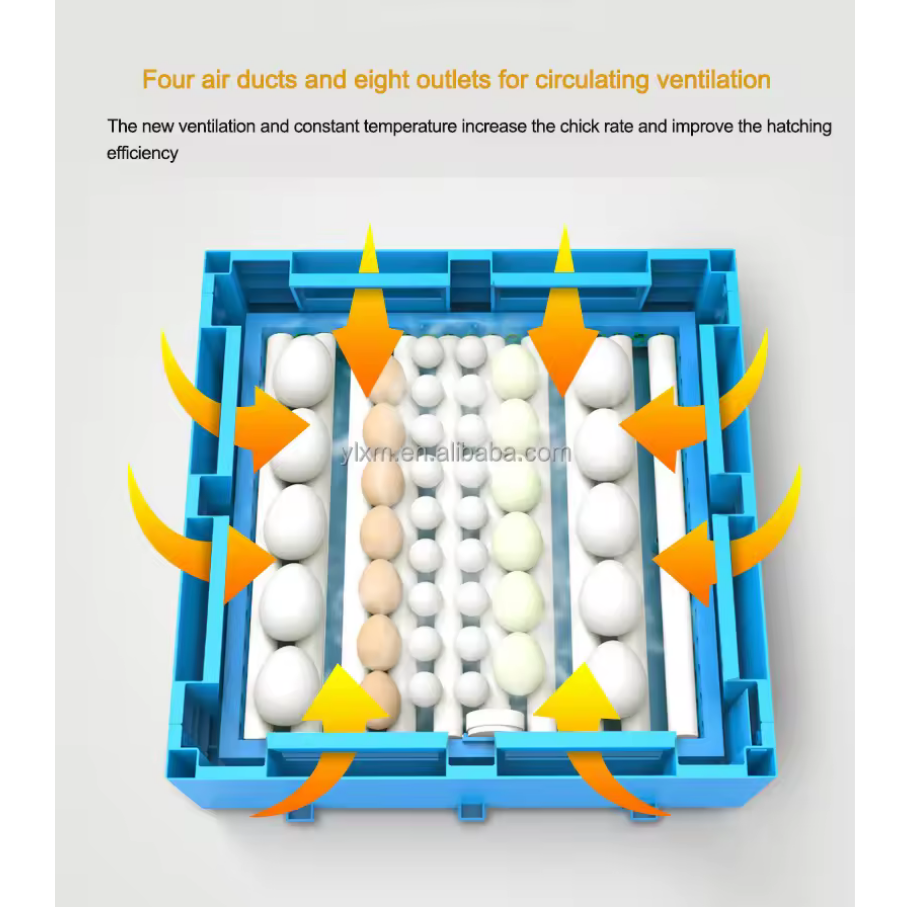 Four air ducts and eight outlets for circulating ventilation

The new ventilation and constant temperature increase the chick rate and improve the hatching efficiency

ylxm.en.alibaba.com